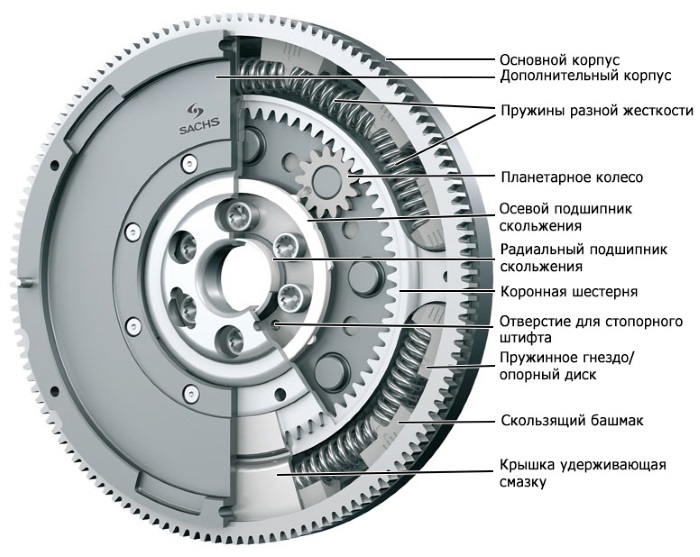 SACHS

Основной корпус

Дополнительный корпус

Пружины разной жесткости

Планетарное колесо

Осевой подшипник скольжения

Радиальный подшипник скольжения

Коронная шестерня

Отверстие для стопорного штифта

Пружинное гнездо/ опорный диск

Скользящий башмак

Крышка удерживающая смазку